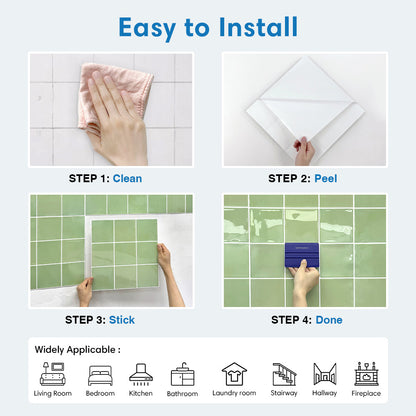 Easy to Install

STEP 1: Clean

STEP 2: Peel

STEP 3: Stick

STEP 4: Done

Widely Applicable :

Living Room
Bedroom
Kitchen
Bathroom
Laundry room
Stairway
Hallway
Fireplace