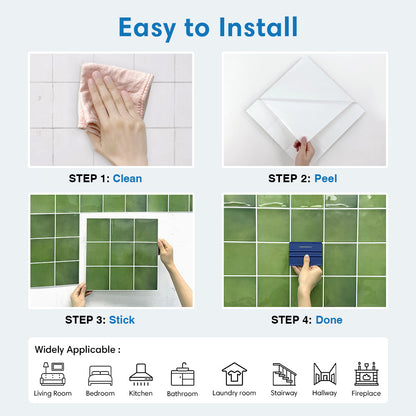 Easy to Install

STEP 1: Clean

STEP 2: Peel

STEP 3: Stick

STEP 4: Done

Widely Applicable :

Living Room
Bedroom
Kitchen
Bathroom
Laundry room
Stairway
Hallway
Fireplace