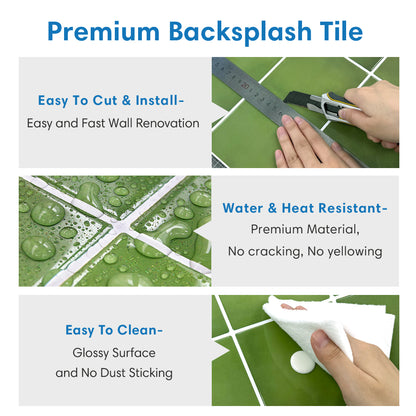 Premium Backsplash Tile

Easy To Cut & Install-
Easy and Fast Wall Renovation

Water & Heat Resistant-
Premium Material,
No cracking, No yellowing

Easy To Clean-
Glossy Surface
and No Dust Sticking