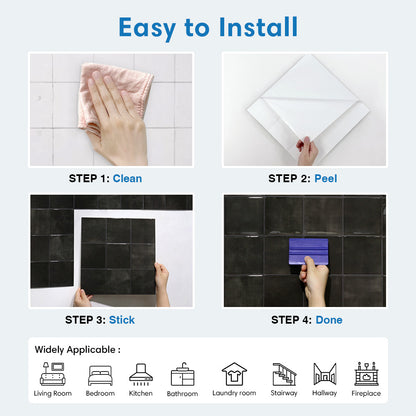 Easy to Install

STEP 1: Clean

STEP 2: Peel

STEP 3: Stick

STEP 4: Done

Widely Applicable :

Living Room Bedroom Kitchen Bathroom Laundry room Stairway Hallway Fireplace