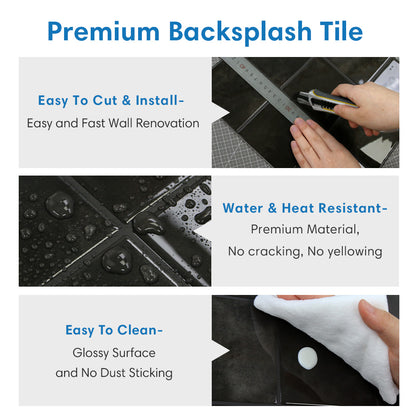 Premium Backsplash Tile

Easy To Cut & Install-
Easy and Fast Wall Renovation

Water & Heat Resistant-
Premium Material,
No cracking, No yellowing

Easy To Clean-
Glossy Surface
and No Dust Sticking