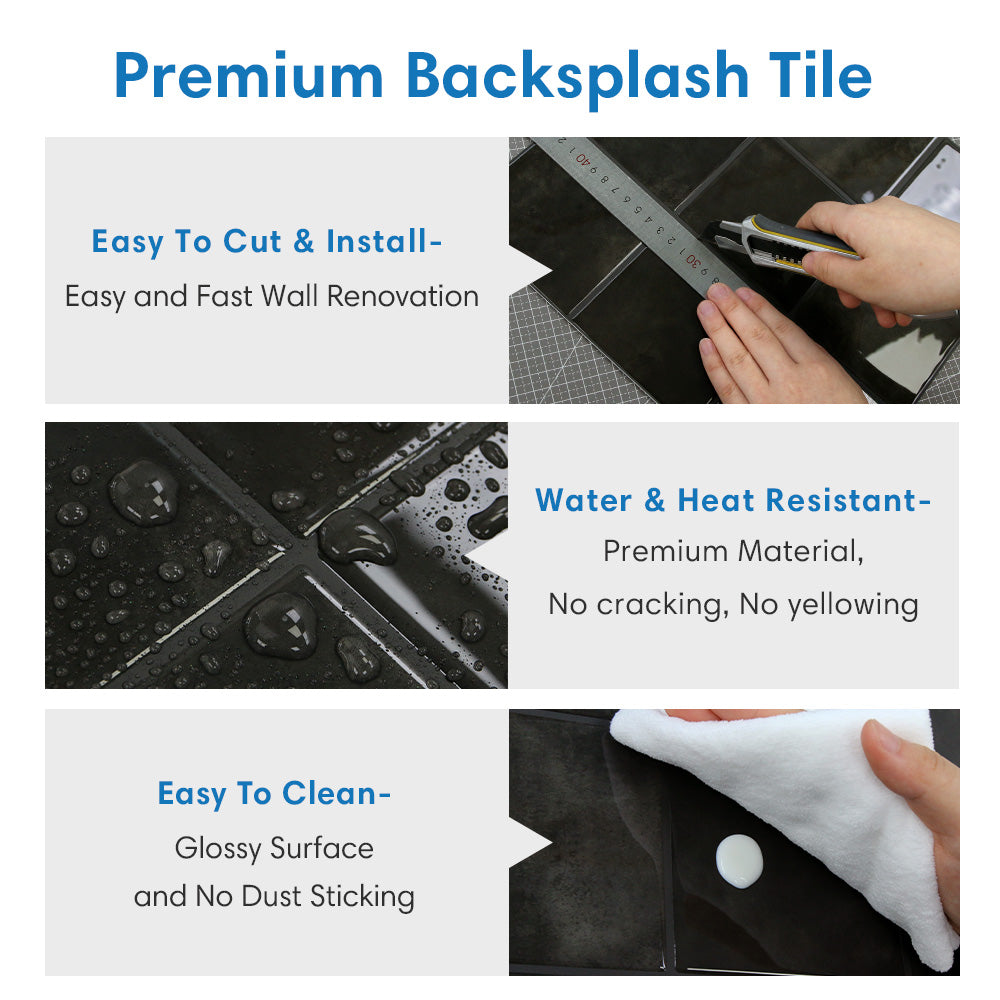 Premium Backsplash Tile

Easy To Cut & Install-
Easy and Fast Wall Renovation

Water & Heat Resistant-
Premium Material,
No cracking, No yellowing

Easy To Clean-
Glossy Surface
and No Dust Sticking