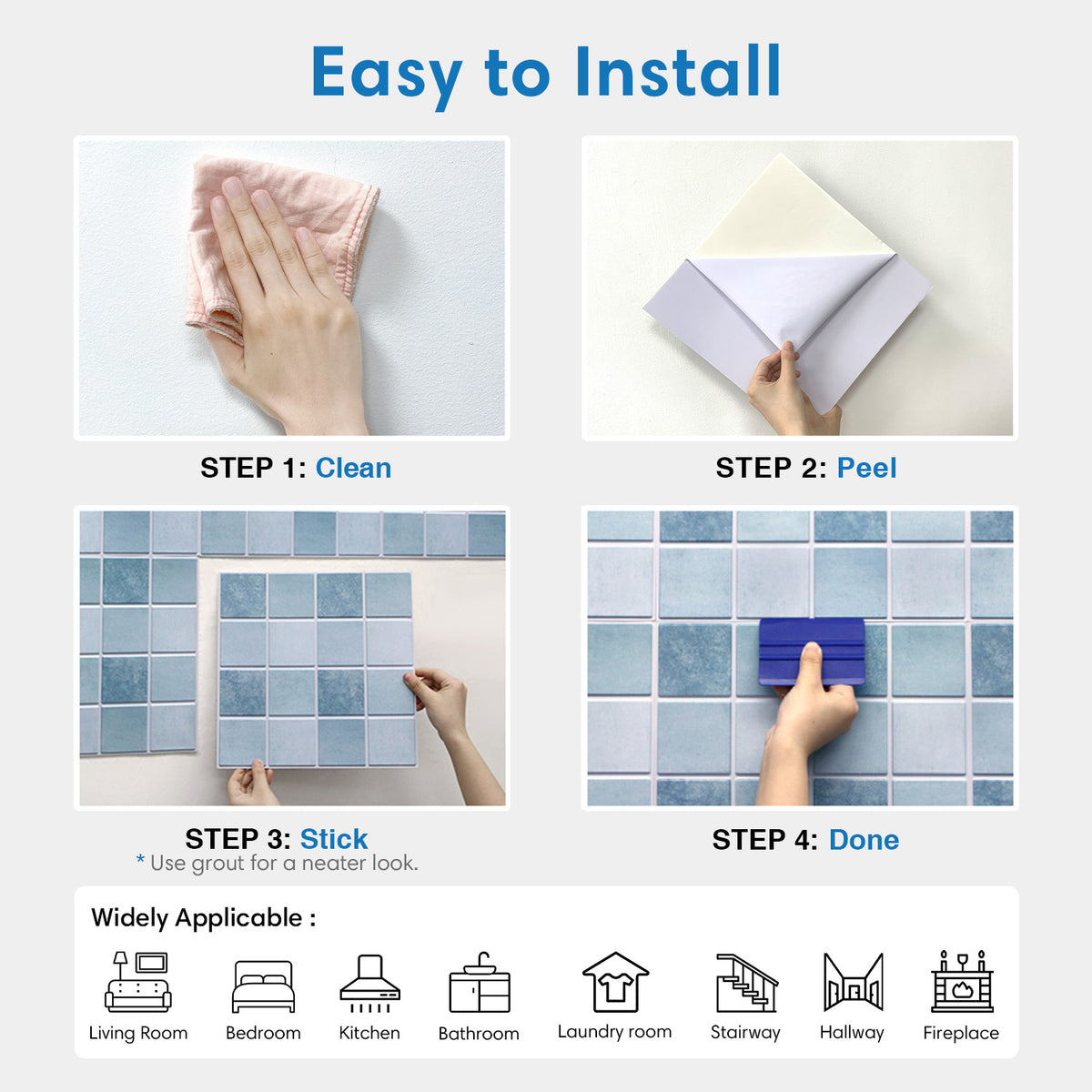 Easy to Install

STEP 1: Clean

STEP 2: Peel

STEP 3: Stick
* Use grout for a neater look.

STEP 4: Done

Widely Applicable :

Living Room Bedroom Kitchen Bathroom Laundry room Stairway Hallway Fireplace