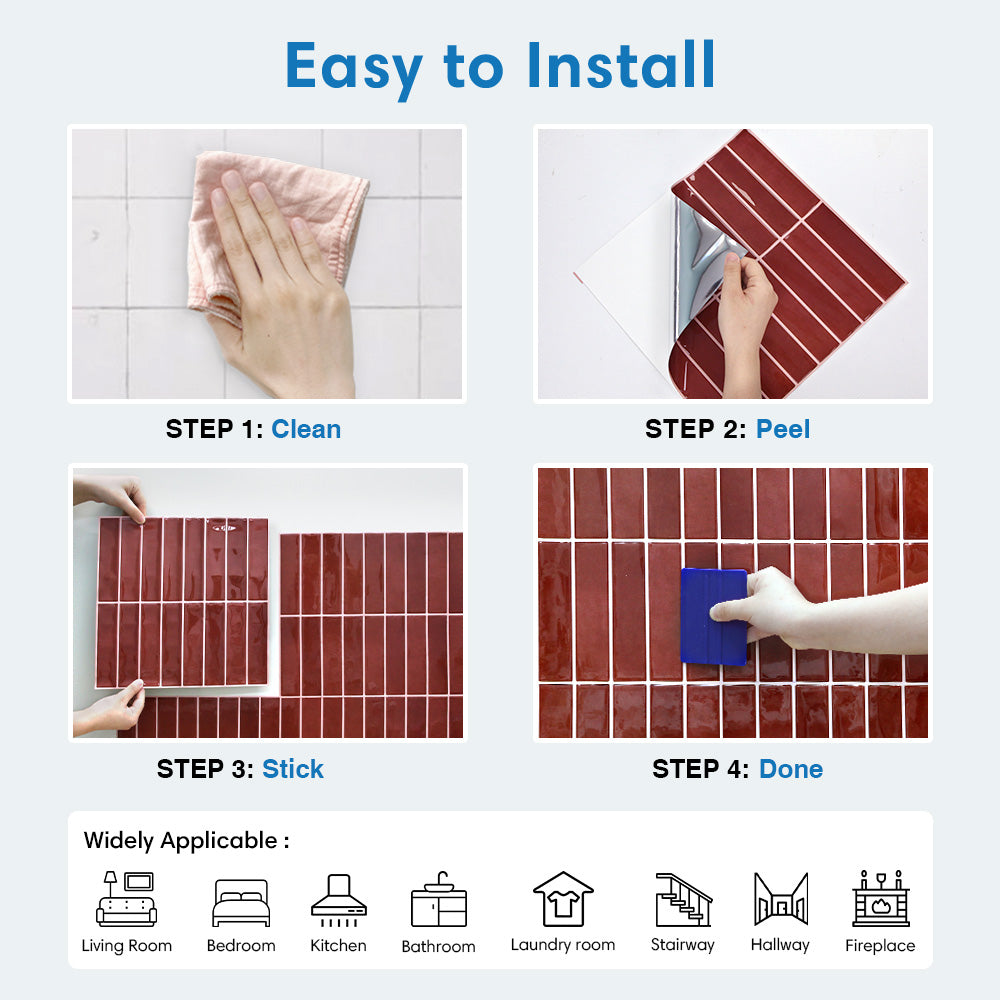 Easy to Install

STEP 1: Clean

STEP 2: Peel

STEP 3: Stick

STEP 4: Done

Widely Applicable :

Living Room
Bedroom
Kitchen
Bathroom
Laundry room
Stairway
Hallway
Fireplace