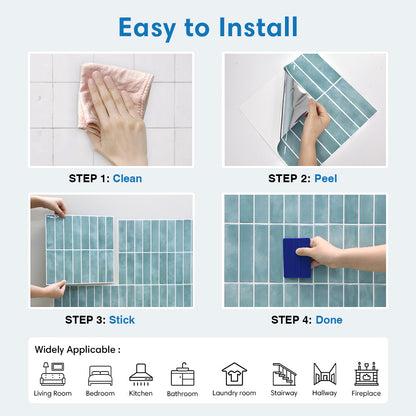 Easy to Install

STEP 1: Clean

STEP 2: Peel

STEP 3: Stick

STEP 4: Done

Widely Applicable :

Living Room
Bedroom
Kitchen
Bathroom
Laundry room
Stairway
Hallway
Fireplace