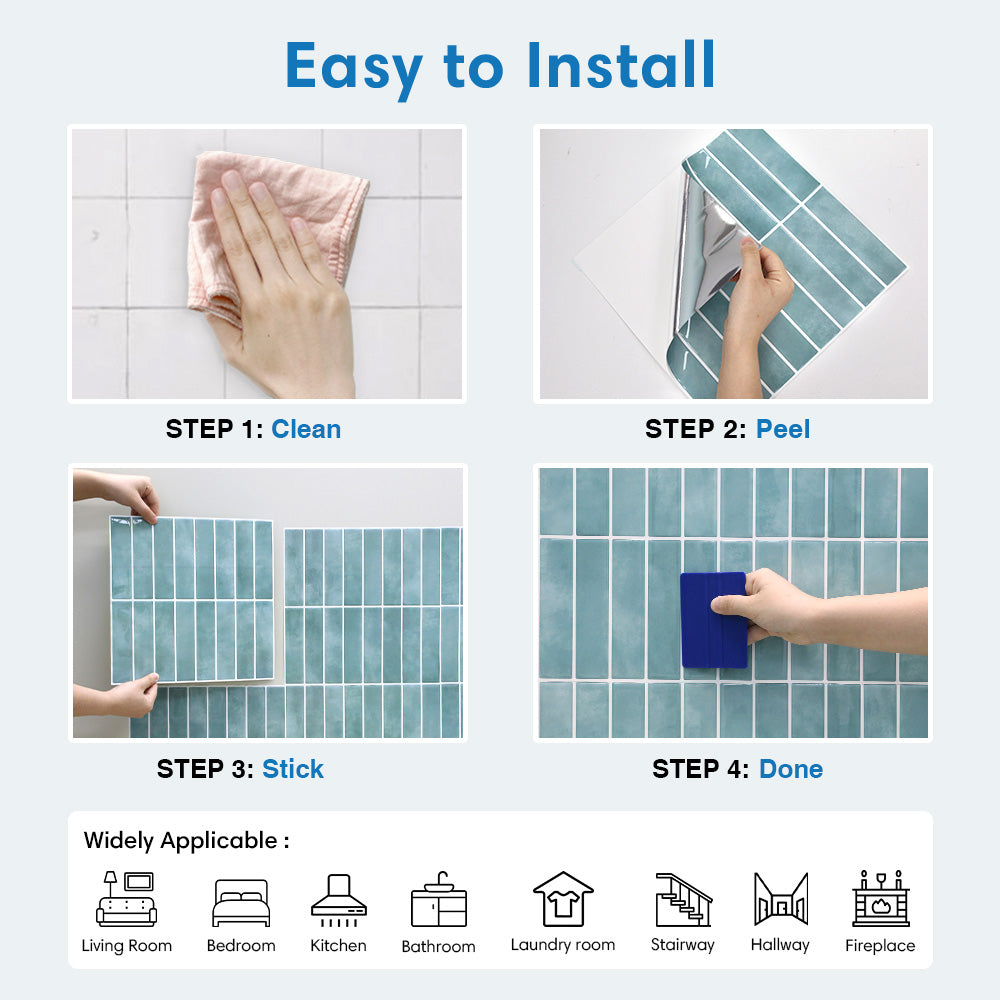 Easy to Install

STEP 1: Clean

STEP 2: Peel

STEP 3: Stick

STEP 4: Done

Widely Applicable :

Living Room
Bedroom
Kitchen
Bathroom
Laundry room
Stairway
Hallway
Fireplace