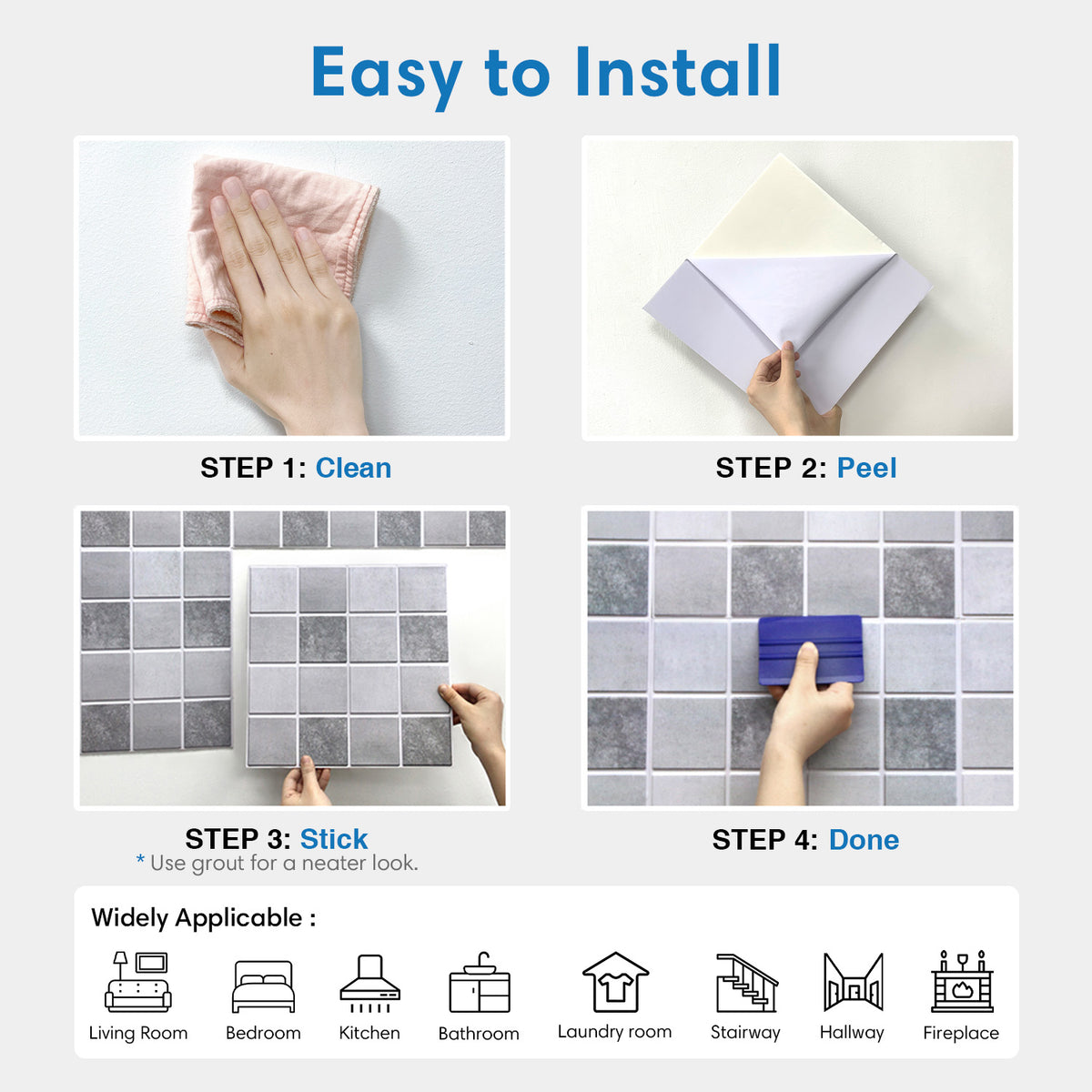 Easy to Install

STEP 1: Clean

STEP 2: Peel

STEP 3: Stick
* Use grout for a neater look.

STEP 4: Done

Widely Applicable :

Living Room
Bedroom
Kitchen
Bathroom
Laundry room
Stairway
Hallway
Fireplace