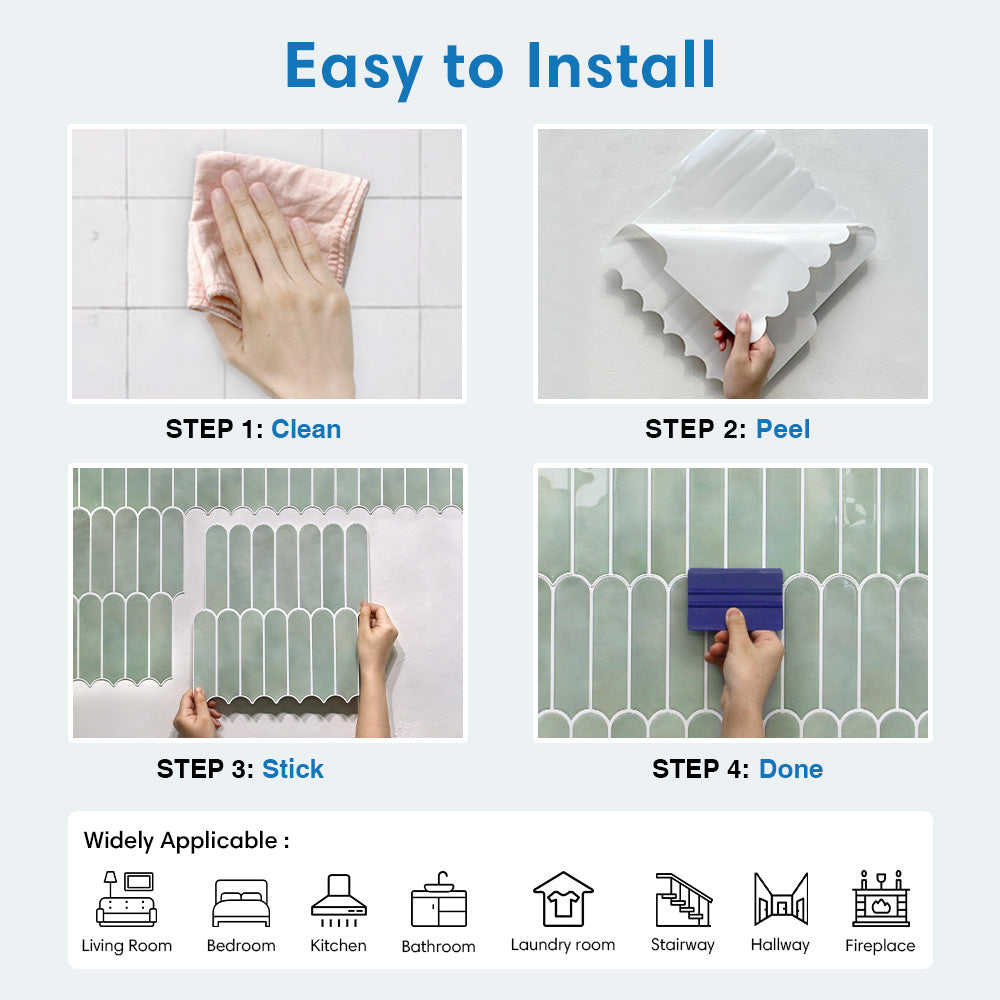 Easy to Install

STEP 1: Clean

STEP 2: Peel

STEP 3: Stick

STEP 4: Done

Widely Applicable :

Living Room
Bedroom
Kitchen
Bathroom
Laundry room
Stairway
Hallway
Fireplace