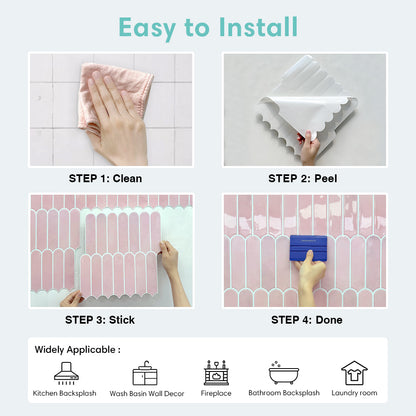 Easy to Install

STEP 1: Clean

STEP 2: Peel

STEP 3: Stick

STEP 4: Done

Widely Applicable :

Kitchen Backsplash

Wash Basin Wall Decor

Fireplace

Bathroom Backsplash

Laundry room