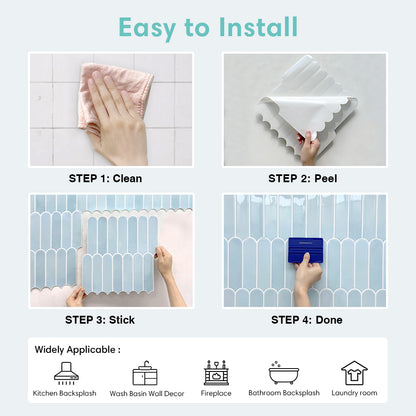 Easy to Install

STEP 1: Clean

STEP 2: Peel

STEP 3: Stick

STEP 4: Done

Widely Applicable :

Kitchen Backsplash

Wash Basin Wall Decor

Fireplace

Bathroom Backsplash

Laundry room