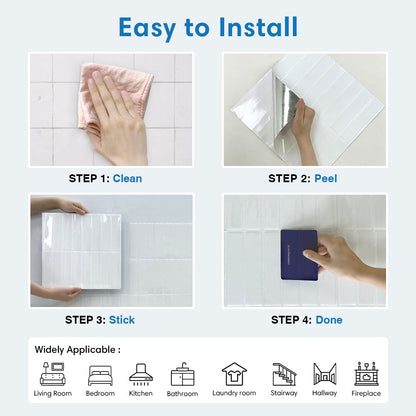 Easy to Install

STEP 1: Clean

STEP 2: Peel

STEP 3: Stick

STEP 4: Done

Widely Applicable :

Living Room
Bedroom
Kitchen
Bathroom
Laundry room
Stairway
Hallway
Fireplace