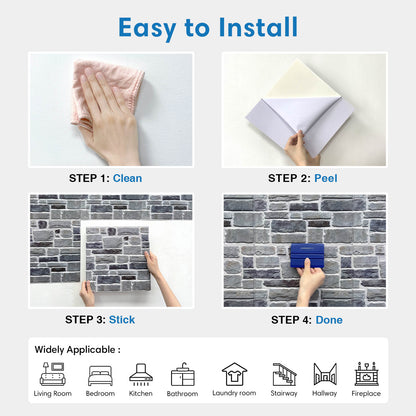 Easy to Install

STEP 1: Clean

STEP 2: Peel

STEP 3: Stick

STEP 4: Done

Widely Applicable :

Living Room
Bedroom
Kitchen
Bathroom
Laundry room
Stairway
Hallway
Fireplace