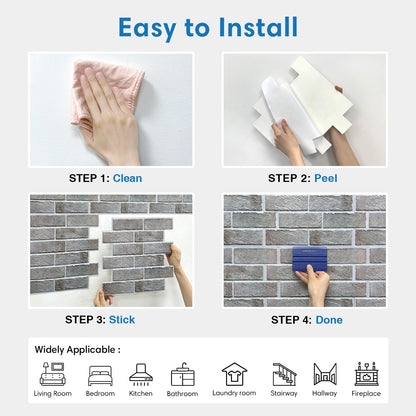 Easy to Install

STEP 1: Clean

STEP 2: Peel

STEP 3: Stick

STEP 4: Done

Widely Applicable :

Living Room
Bedroom
Kitchen
Bathroom
Laundry room
Stairway
Hallway
Fireplace