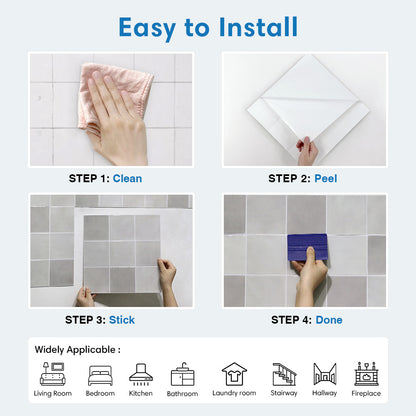 Easy to Install

STEP 1: Clean

STEP 2: Peel

STEP 3: Stick

STEP 4: Done

Widely Applicable :

Living Room
Bedroom
Kitchen
Bathroom
Laundry room
Stairway
Hallway
Fireplace