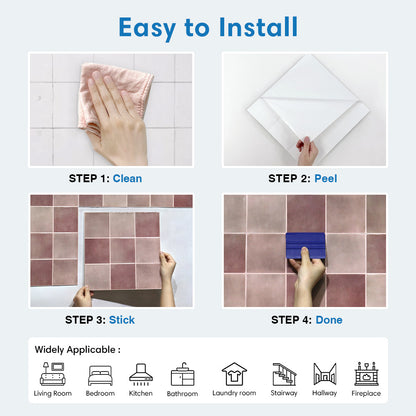 Easy to Install

STEP 1: Clean

STEP 2: Peel

STEP 3: Stick

STEP 4: Done

Widely Applicable :

Living Room
Bedroom
Kitchen
Bathroom
Laundry room
Stairway
Hallway
Fireplace