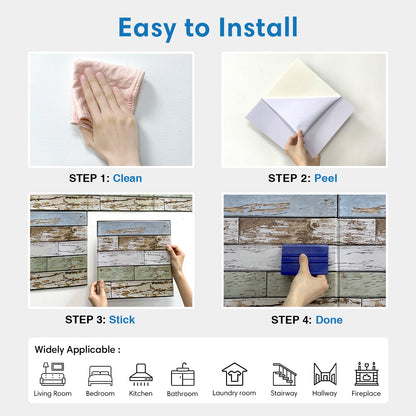 Easy to Install

STEP 1: Clean

STEP 2: Peel

STEP 3: Stick

STEP 4: Done

Widely Applicable :

Living Room
Bedroom
Kitchen
Bathroom
Laundry room
Stairway
Hallway
Fireplace