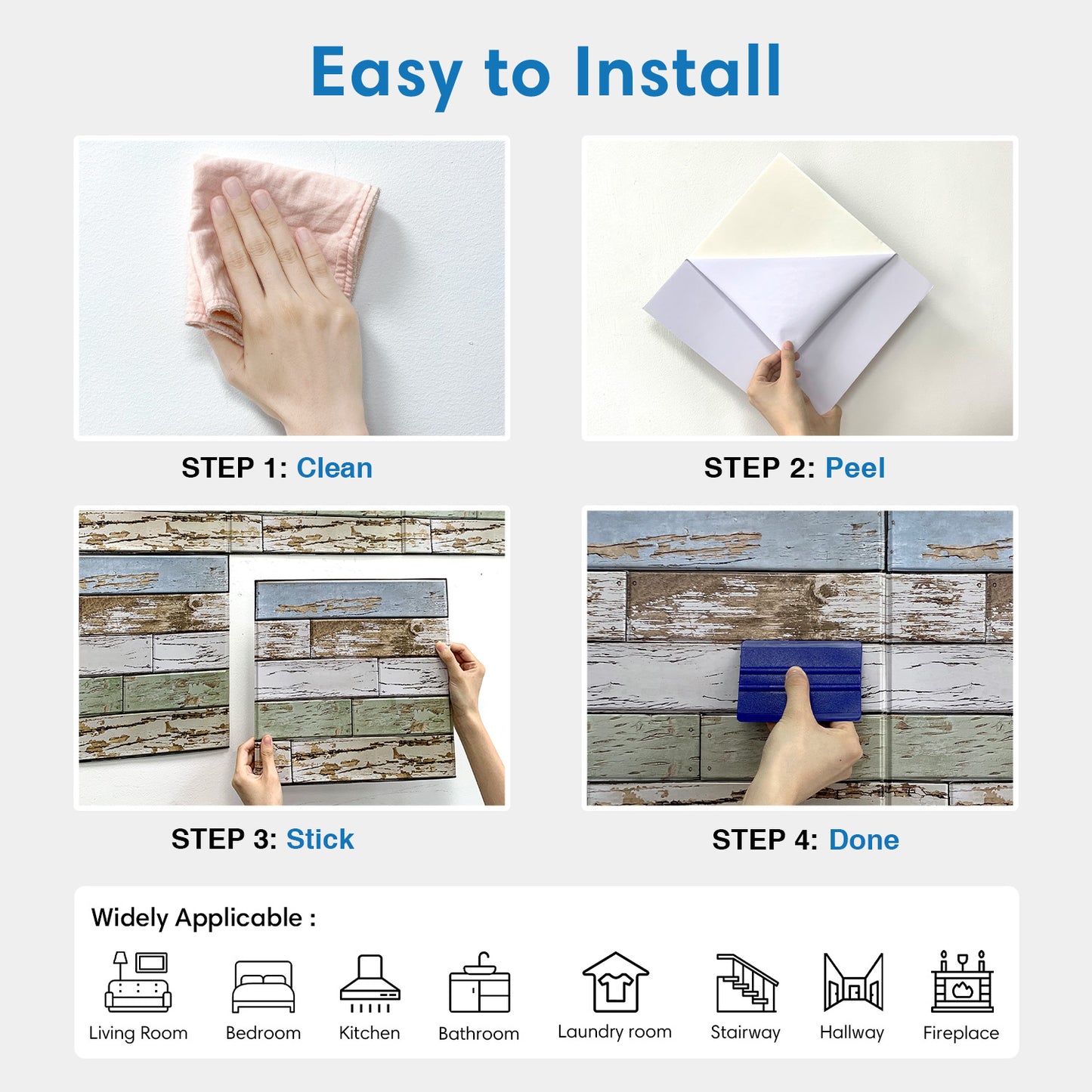 Easy to Install

STEP 1: Clean

STEP 2: Peel

STEP 3: Stick

STEP 4: Done

Widely Applicable :

Living Room
Bedroom
Kitchen
Bathroom
Laundry room
Stairway
Hallway
Fireplace