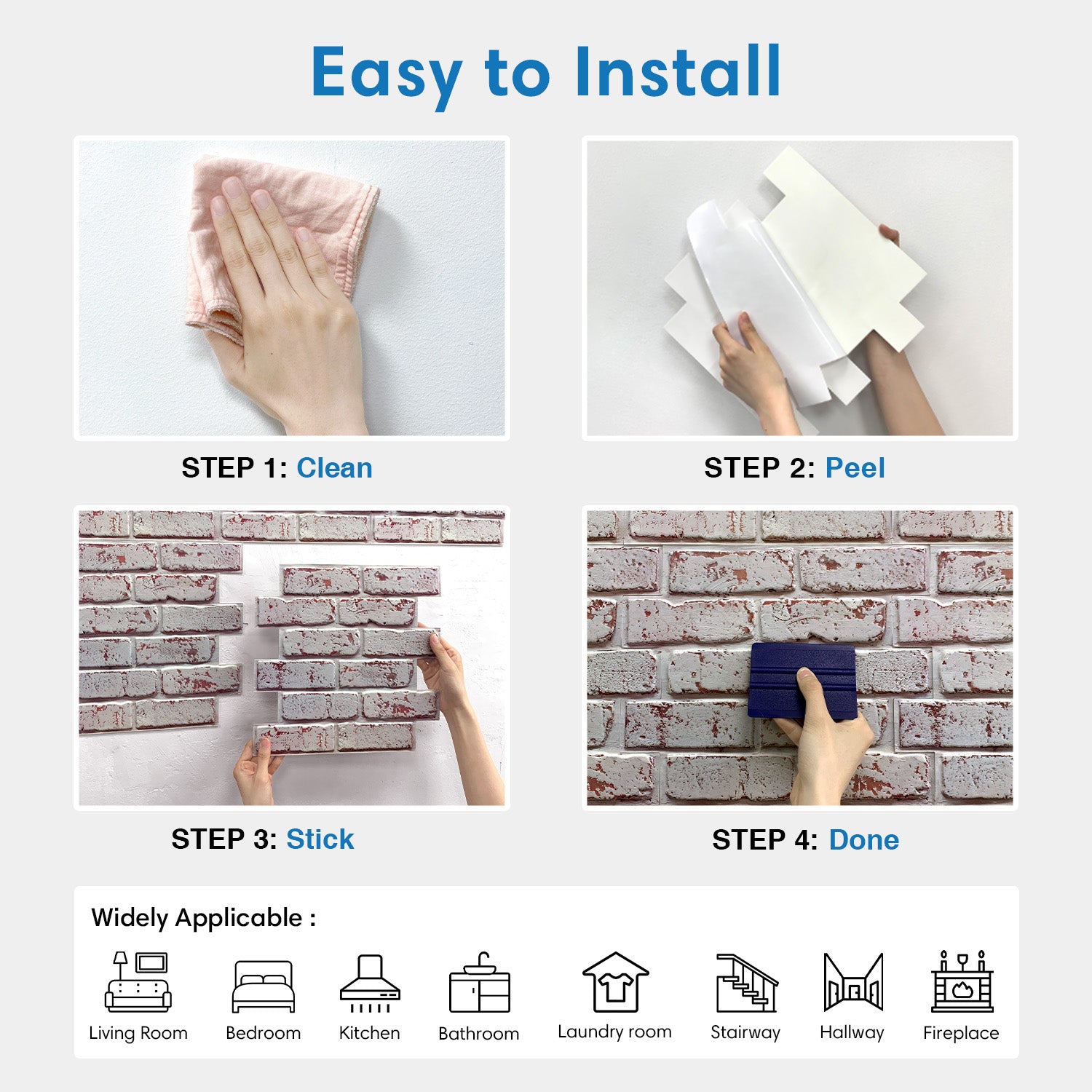 Easy to Install

STEP 1: Clean

STEP 2: Peel

STEP 3: Stick

STEP 4: Done

Widely Applicable :

Living Room
Bedroom
Kitchen
Bathroom
Laundry room
Stairway
Hallway
Fireplace