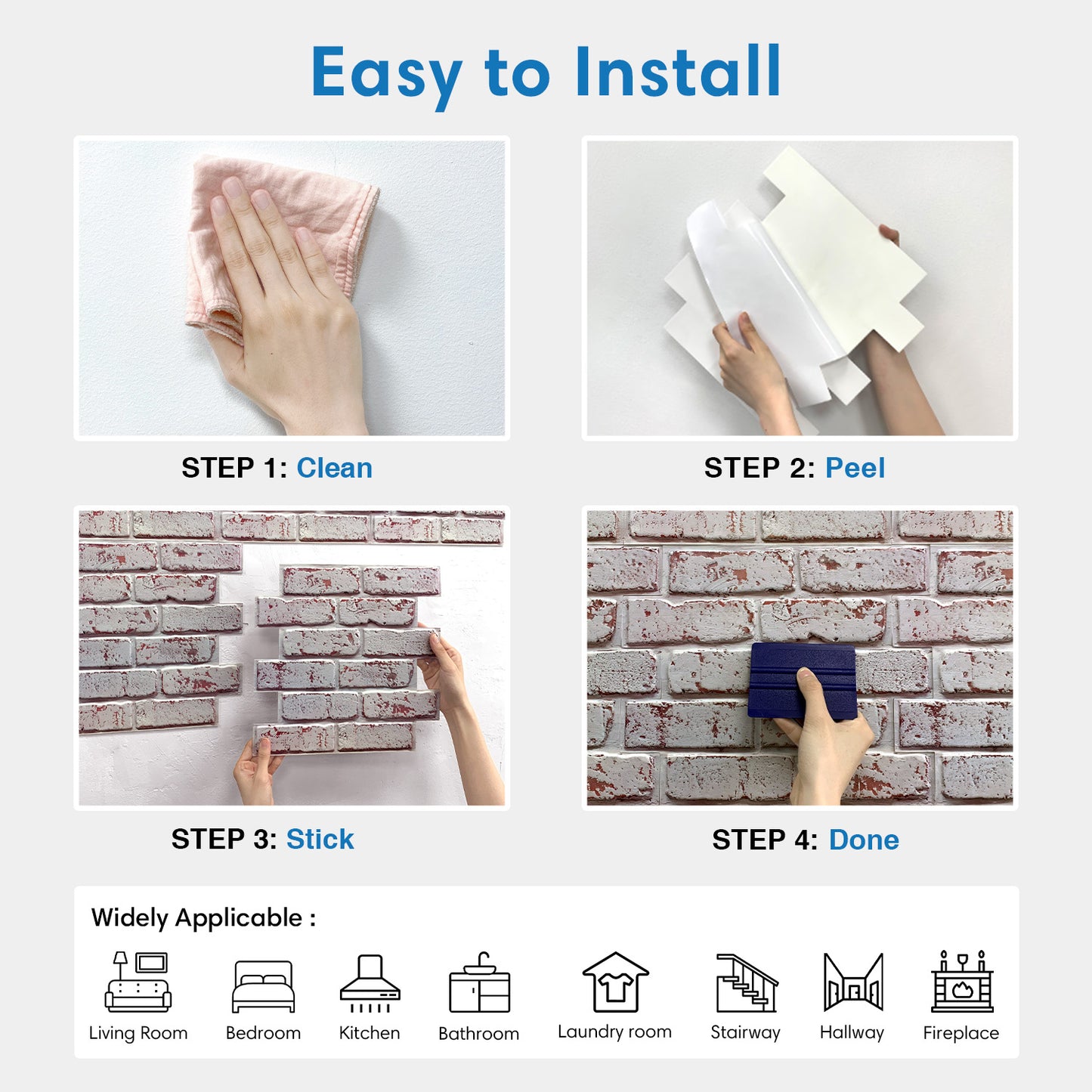 Easy to Install

STEP 1: Clean

STEP 2: Peel

STEP 3: Stick

STEP 4: Done

Widely Applicable :

Living Room
Bedroom
Kitchen
Bathroom
Laundry room
Stairway
Hallway
Fireplace