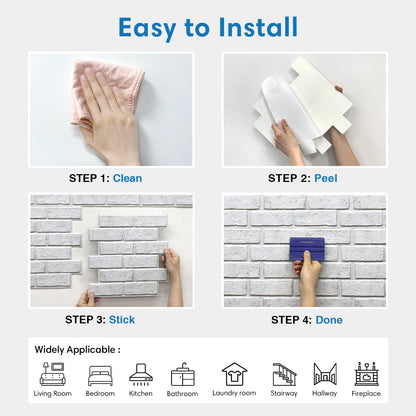 Easy to Install

STEP 1: Clean

STEP 2: Peel

STEP 3: Stick

STEP 4: Done

Widely Applicable :

Living Room
Bedroom
Kitchen
Bathroom
Laundry room
Stairway
Hallway
Fireplace