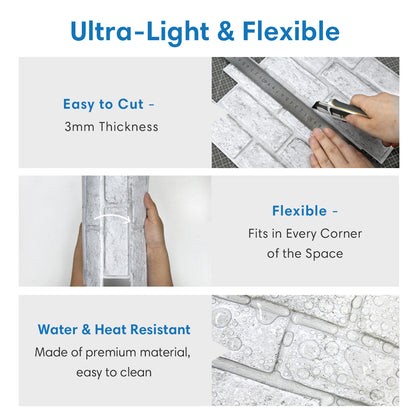 Ultra-Light & Flexible

Easy to Cut -
3mm Thickness

Flexible -
Fits in Every Corner of the Space

Water & Heat Resistant
Made of premium material, easy to clean