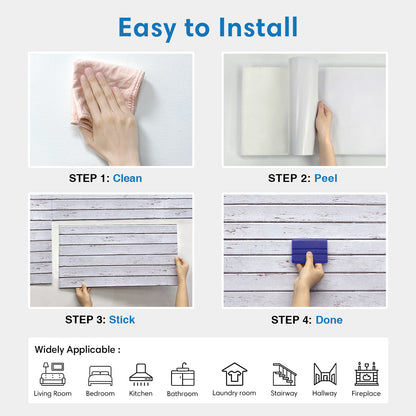 Easy to Install

STEP 1: Clean

STEP 2: Peel

STEP 3: Stick

STEP 4: Done

Widely Applicable :

Living Room
Bedroom
Kitchen
Bathroom
Laundry room
Stairway
Hallway
Fireplace