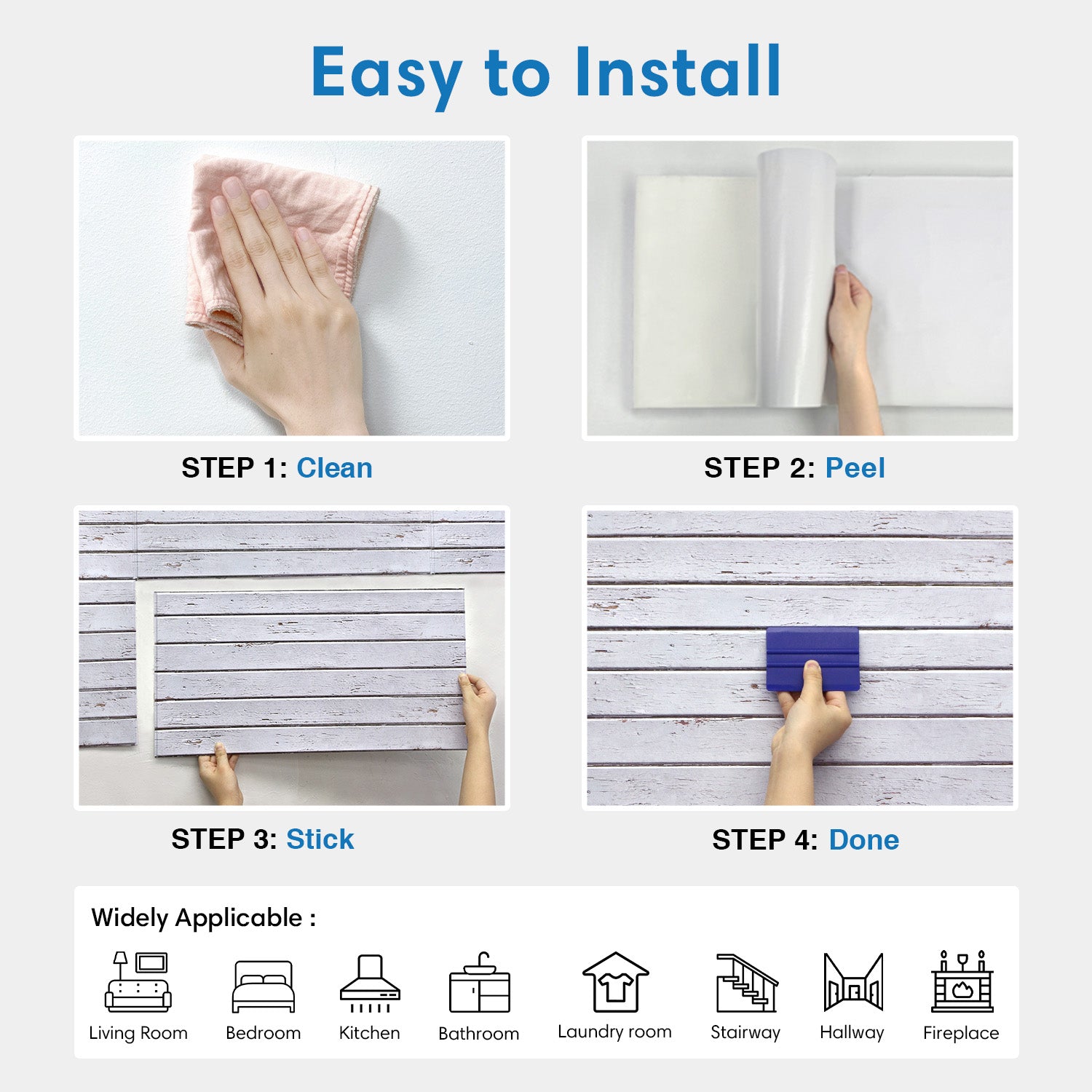 Easy to Install

STEP 1: Clean

STEP 2: Peel

STEP 3: Stick

STEP 4: Done

Widely Applicable :

Living Room Bedroom Kitchen Bathroom Laundry room Stairway Hallway Fireplace