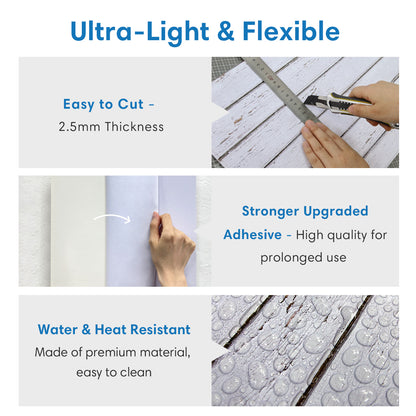 Ultra-Light & Flexible

Easy to Cut -
2.5mm Thickness

Stronger Upgraded Adhesive - High quality for prolonged use

Water & Heat Resistant
Made of premium material, easy to clean