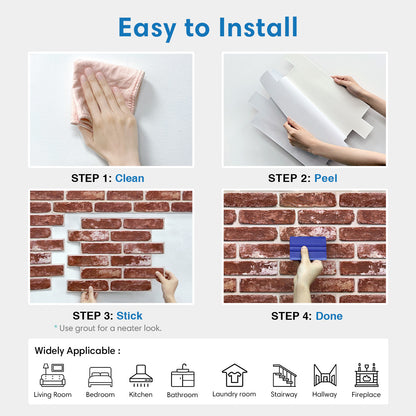 Easy to Install

STEP 1: Clean

STEP 2: Peel

STEP 3: Stick
* Use grout for a neater look.

STEP 4: Done

Widely Applicable :

Living Room Bedroom Kitchen Bathroom Laundry room Stairway Hallway Fireplace