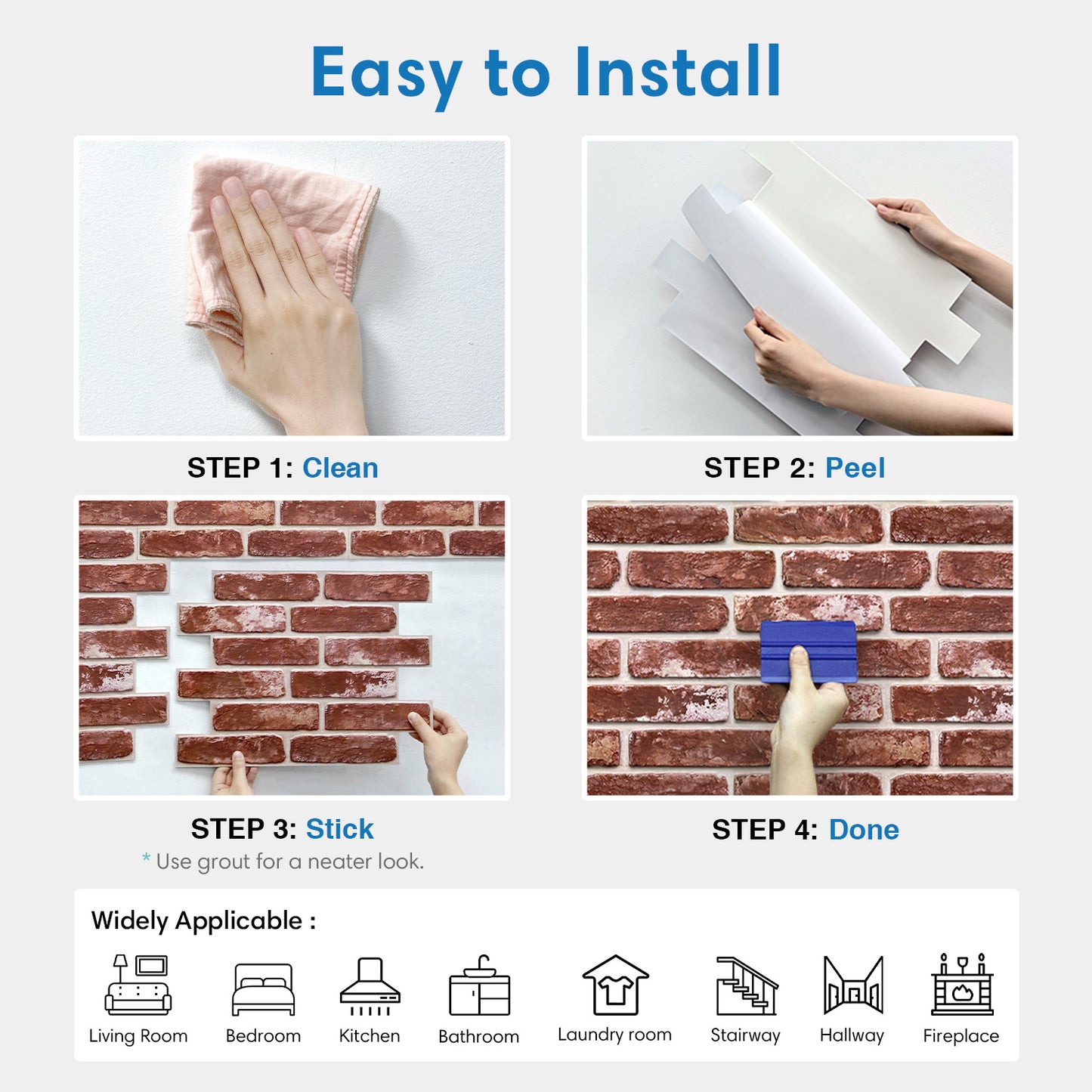 Easy to Install

STEP 1: Clean

STEP 2: Peel

STEP 3: Stick
* Use grout for a neater look.

STEP 4: Done

Widely Applicable :

Living Room
Bedroom
Kitchen
Bathroom
Laundry room
Stairway
Hallway
Fireplace