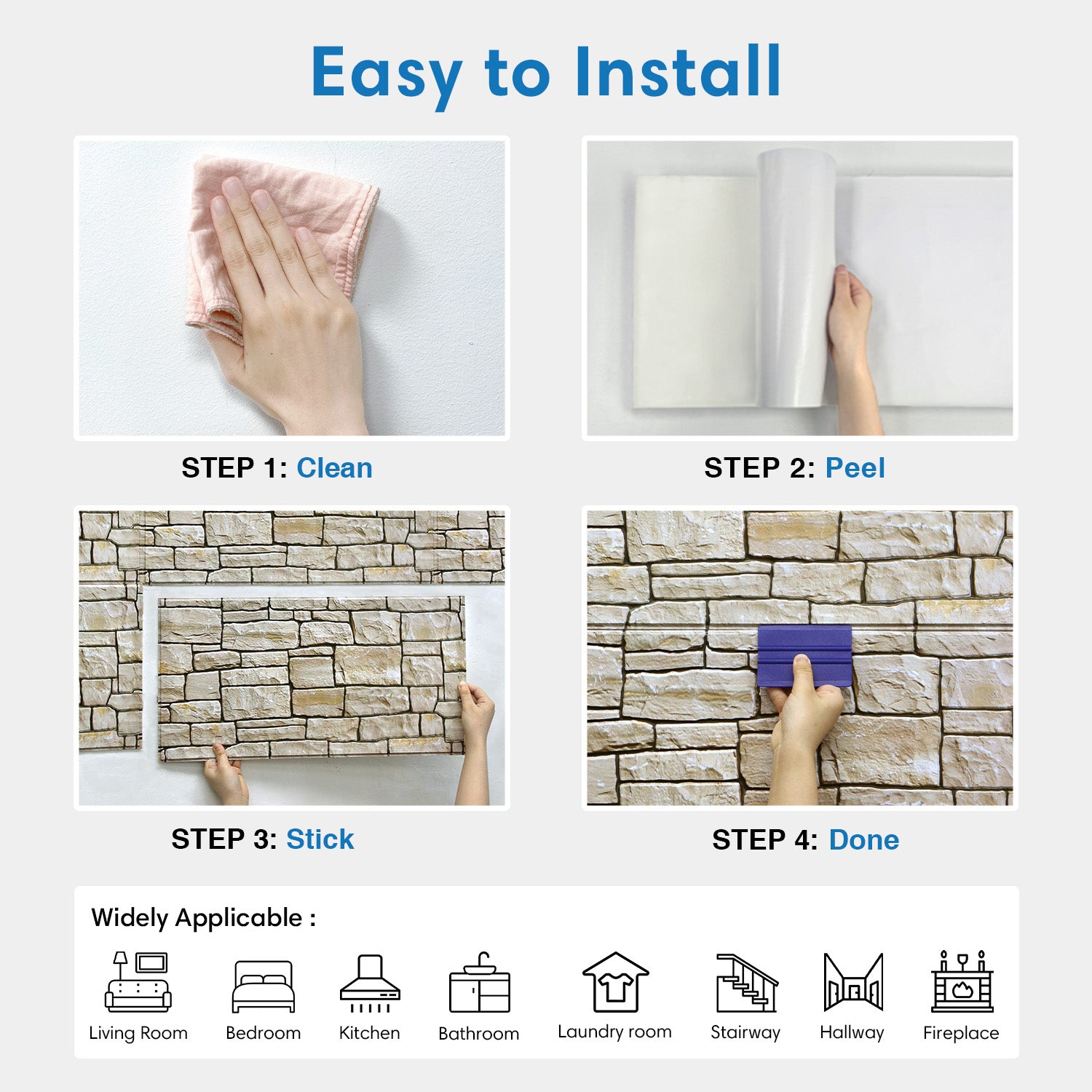 Easy to Install

STEP 1: Clean

STEP 2: Peel

STEP 3: Stick

STEP 4: Done

Widely Applicable :

Living Room
Bedroom
Kitchen
Bathroom
Laundry room
Stairway
Hallway
Fireplace