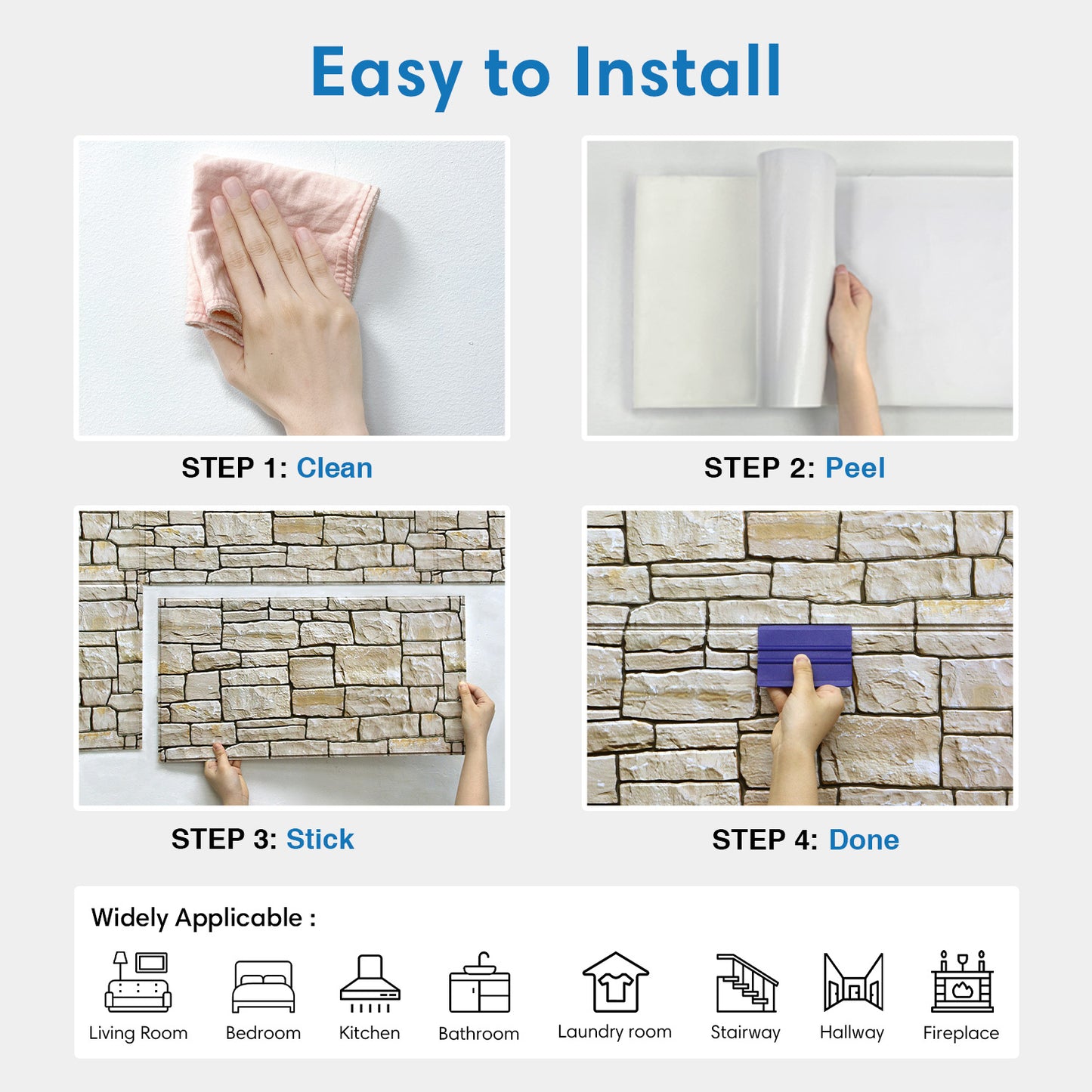 Easy to Install

STEP 1: Clean

STEP 2: Peel

STEP 3: Stick

STEP 4: Done

Widely Applicable :

Living Room
Bedroom
Kitchen
Bathroom
Laundry room
Stairway
Hallway
Fireplace