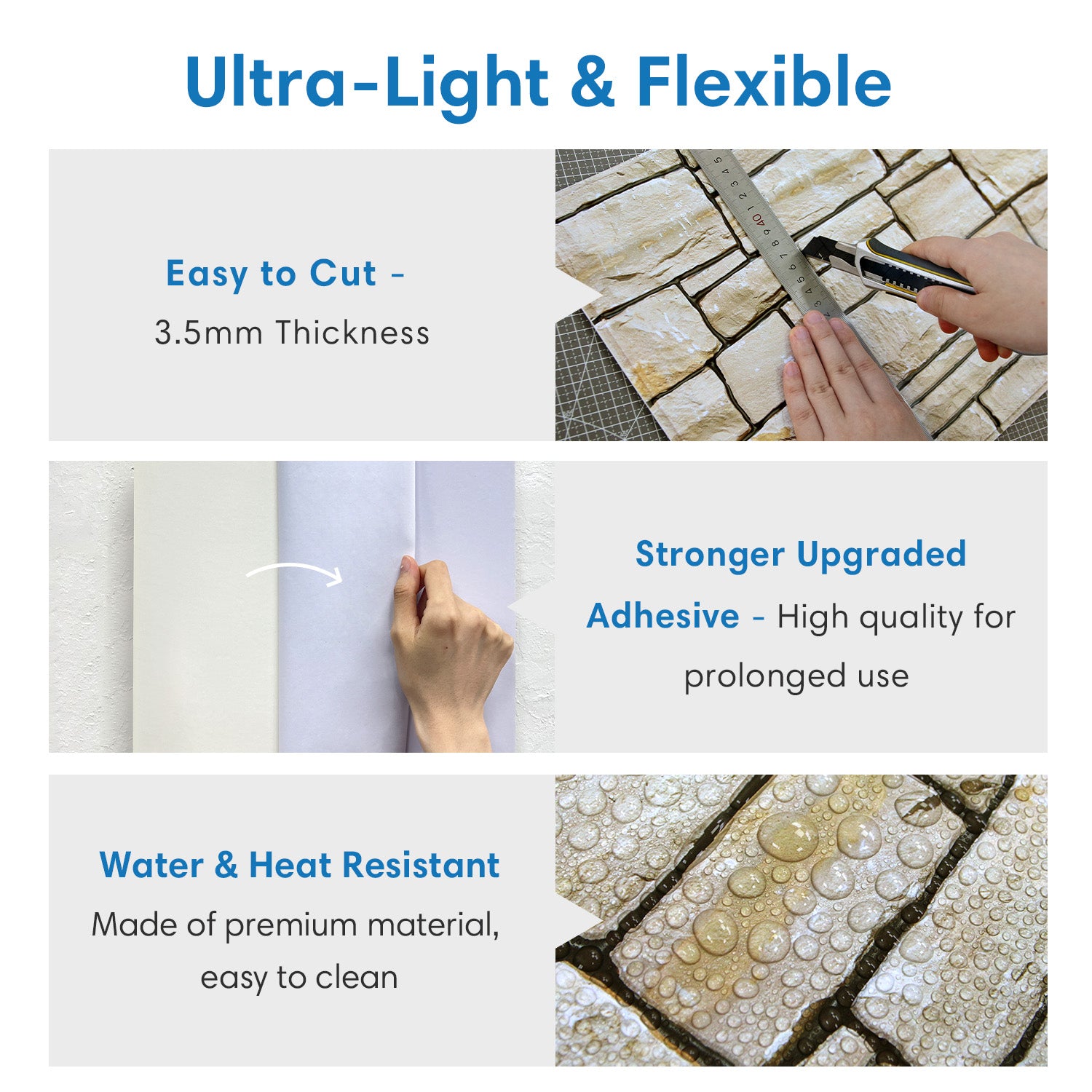 Ultra-Light & Flexible

Easy to Cut -
3.5mm Thickness

Stronger Upgraded Adhesive - High quality for prolonged use

Water & Heat Resistant
Made of premium material, easy to clean