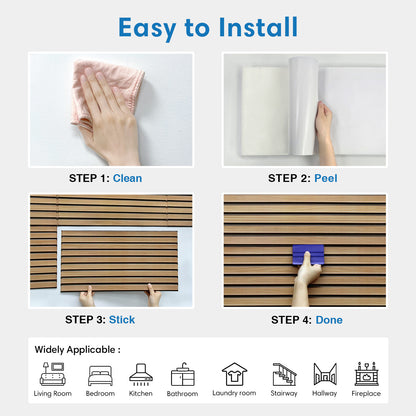 Easy to Install

STEP 1: Clean

STEP 2: Peel

STEP 3: Stick

STEP 4: Done

Widely Applicable :

Living Room
Bedroom
Kitchen
Bathroom
Laundry room
Stairway
Hallway
Fireplace