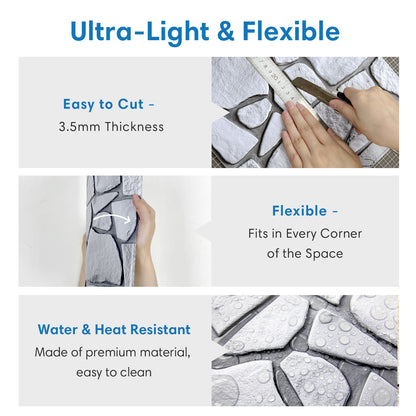 Ultra-Light & Flexible

Easy to Cut -
3.5mm Thickness

Flexible -
Fits in Every Corner of the Space

Water & Heat Resistant
Made of premium material, easy to clean