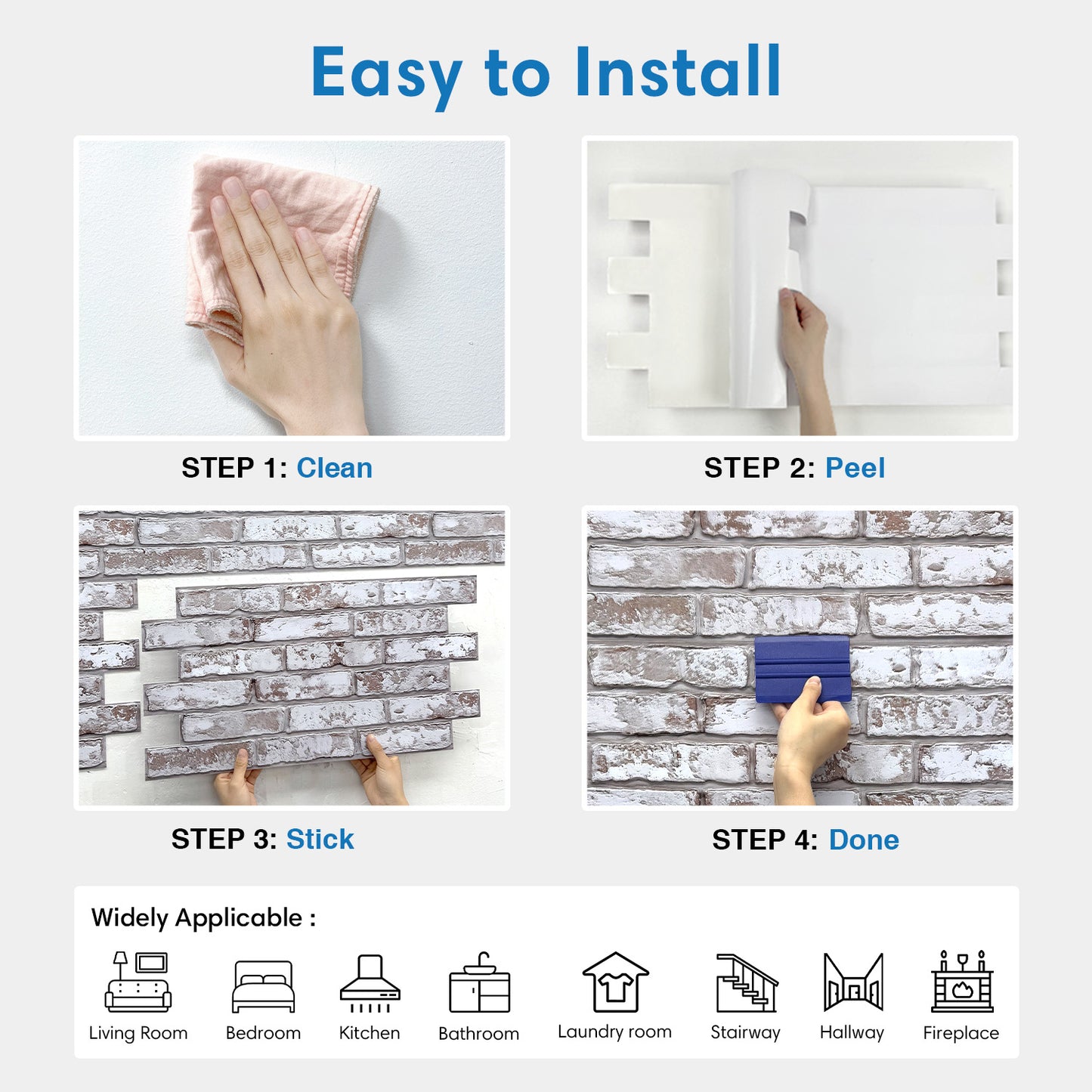 Easy to Install

STEP 1: Clean

STEP 2: Peel

STEP 3: Stick

STEP 4: Done

Widely Applicable :

Living Room

Bedroom

Kitchen

Bathroom

Laundry room

Stairway

Hallway

Fireplace