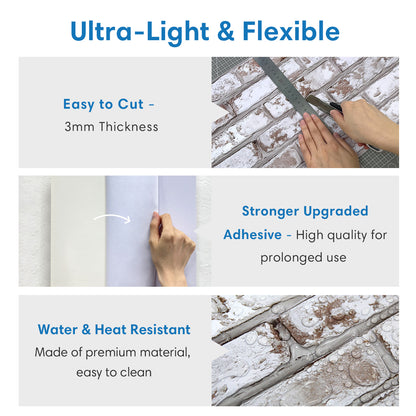 Ultra-Light & Flexible

Easy to Cut -
3mm Thickness

Stronger Upgraded Adhesive - High quality for prolonged use

Water & Heat Resistant
Made of premium material, easy to clean