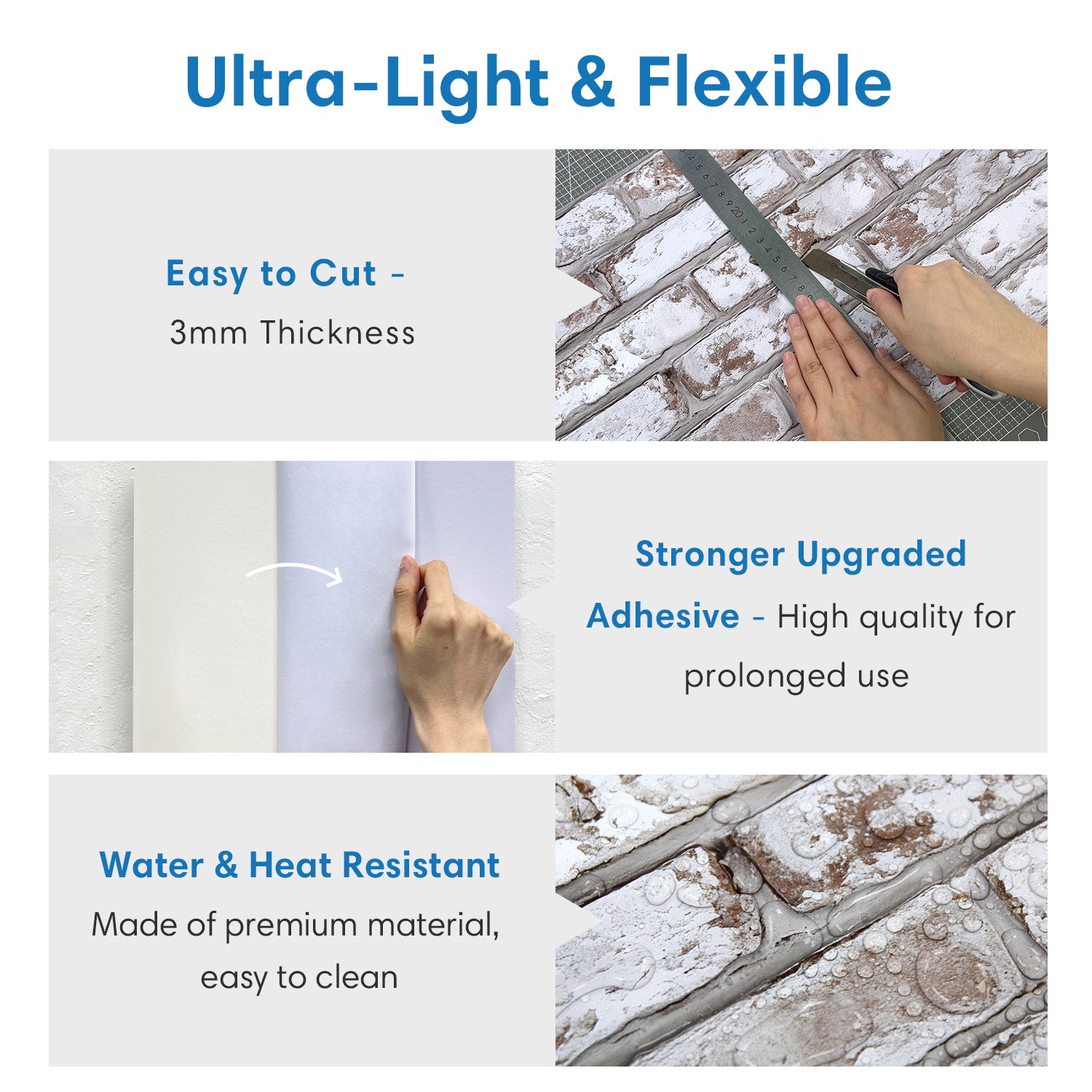 Ultra-Light & Flexible

Easy to Cut -
3mm Thickness

Stronger Upgraded Adhesive - High quality for prolonged use

Water & Heat Resistant
Made of premium material, easy to clean