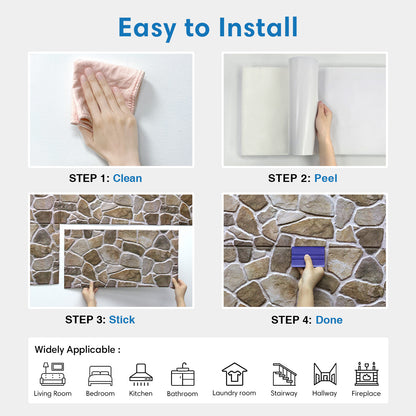 Easy to Install

STEP 1: Clean

STEP 2: Peel

STEP 3: Stick

STEP 4: Done

Widely Applicable :

Living Room
Bedroom
Kitchen
Bathroom
Laundry room
Stairway
Hallway
Fireplace