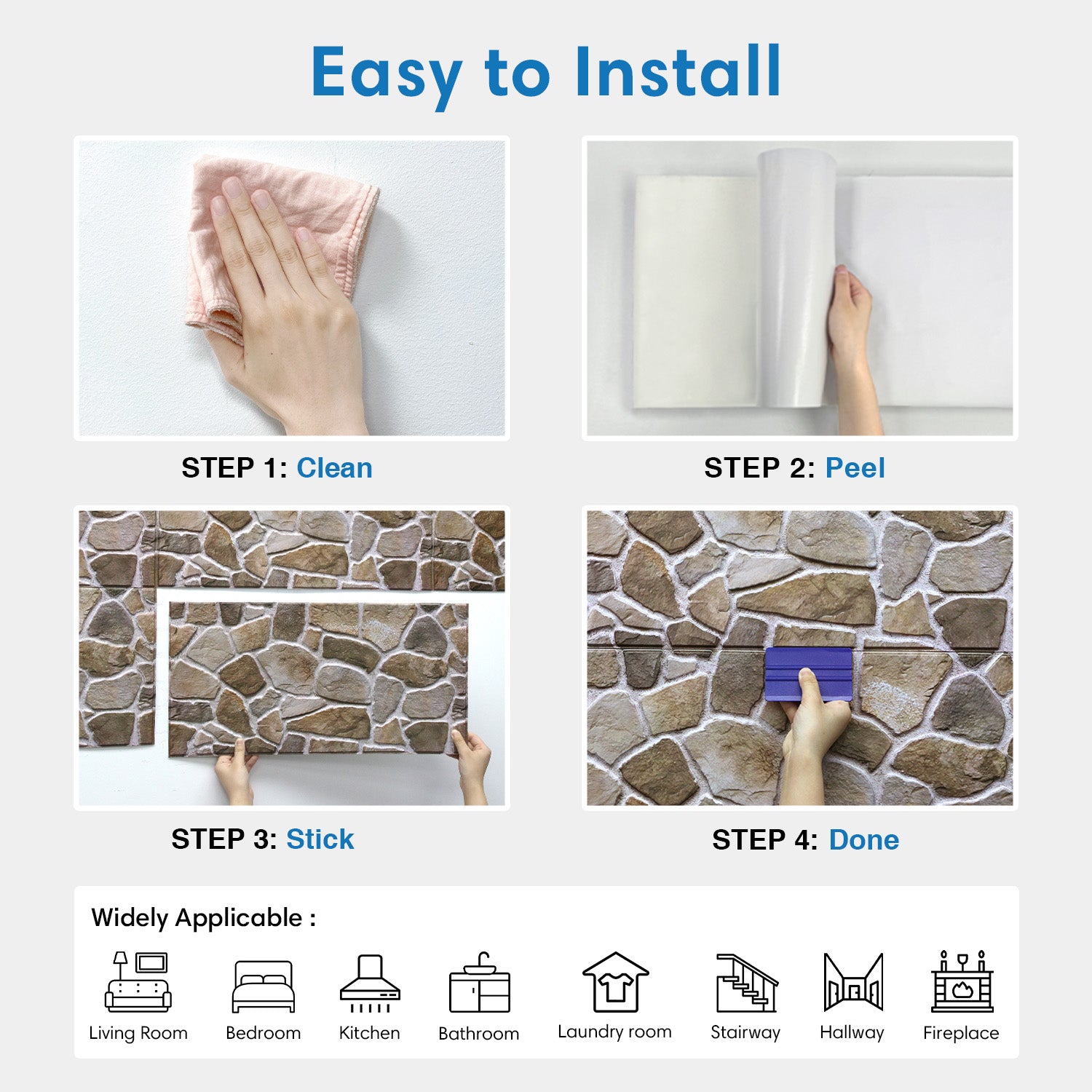 Easy to Install

STEP 1: Clean

STEP 2: Peel

STEP 3: Stick

STEP 4: Done

Widely Applicable :

Living Room
Bedroom
Kitchen
Bathroom
Laundry room
Stairway
Hallway
Fireplace