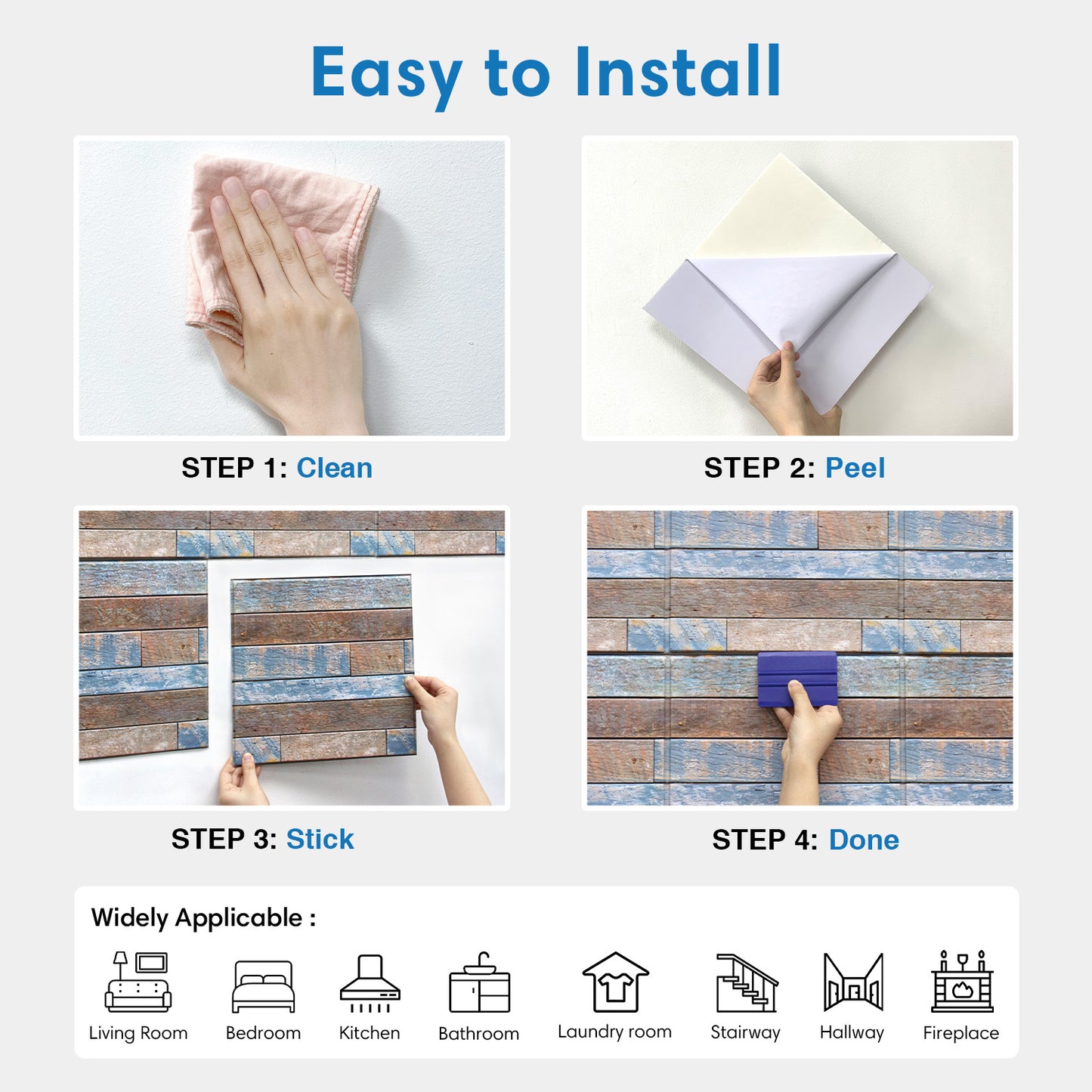 Easy to Install

STEP 1: Clean

STEP 2: Peel

STEP 3: Stick

STEP 4: Done

Widely Applicable :

Living Room
Bedroom
Kitchen
Bathroom
Laundry room
Stairway
Hallway
Fireplace