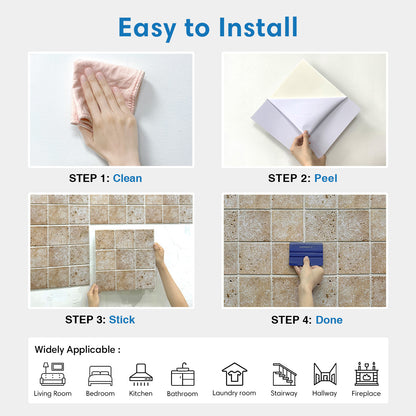 Easy to Install

STEP 1: Clean

STEP 2: Peel

STEP 3: Stick

STEP 4: Done

Widely Applicable :

Living Room
Bedroom
Kitchen
Bathroom
Laundry room
Stairway
Hallway
Fireplace