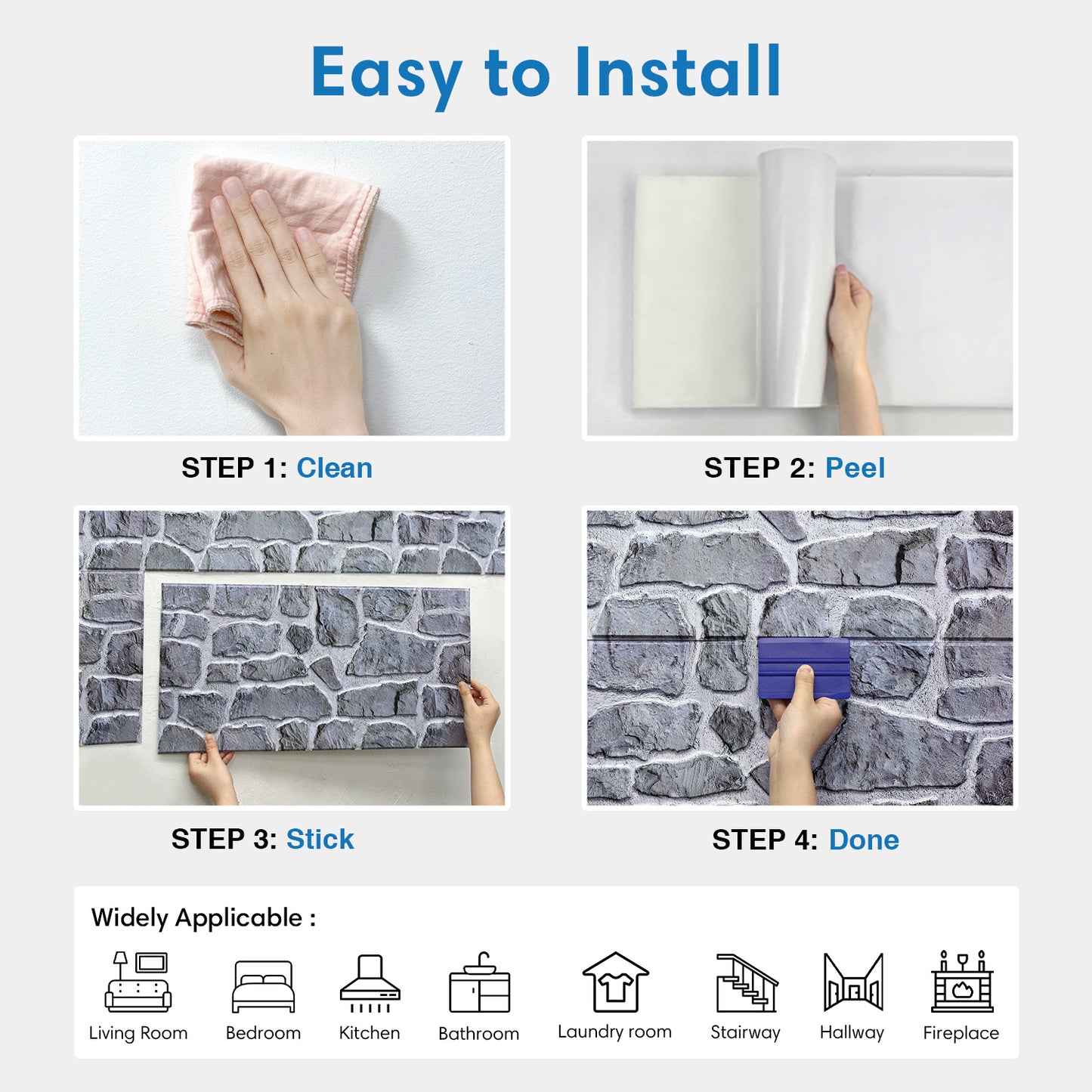 Easy to Install

STEP 1: Clean

STEP 2: Peel

STEP 3: Stick

STEP 4: Done

Widely Applicable :

Living Room Bedroom Kitchen Bathroom Laundry room Stairway Hallway Fireplace