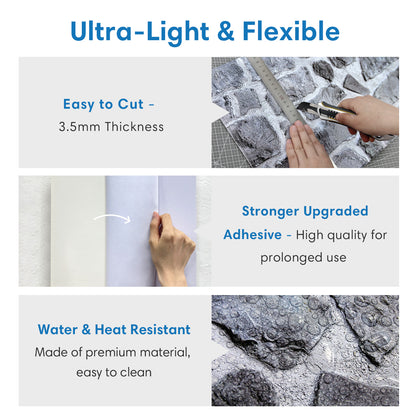 Ultra-Light & Flexible

Easy to Cut -
3.5mm Thickness

Stronger Upgraded Adhesive - High quality for prolonged use

Water & Heat Resistant
Made of premium material, easy to clean