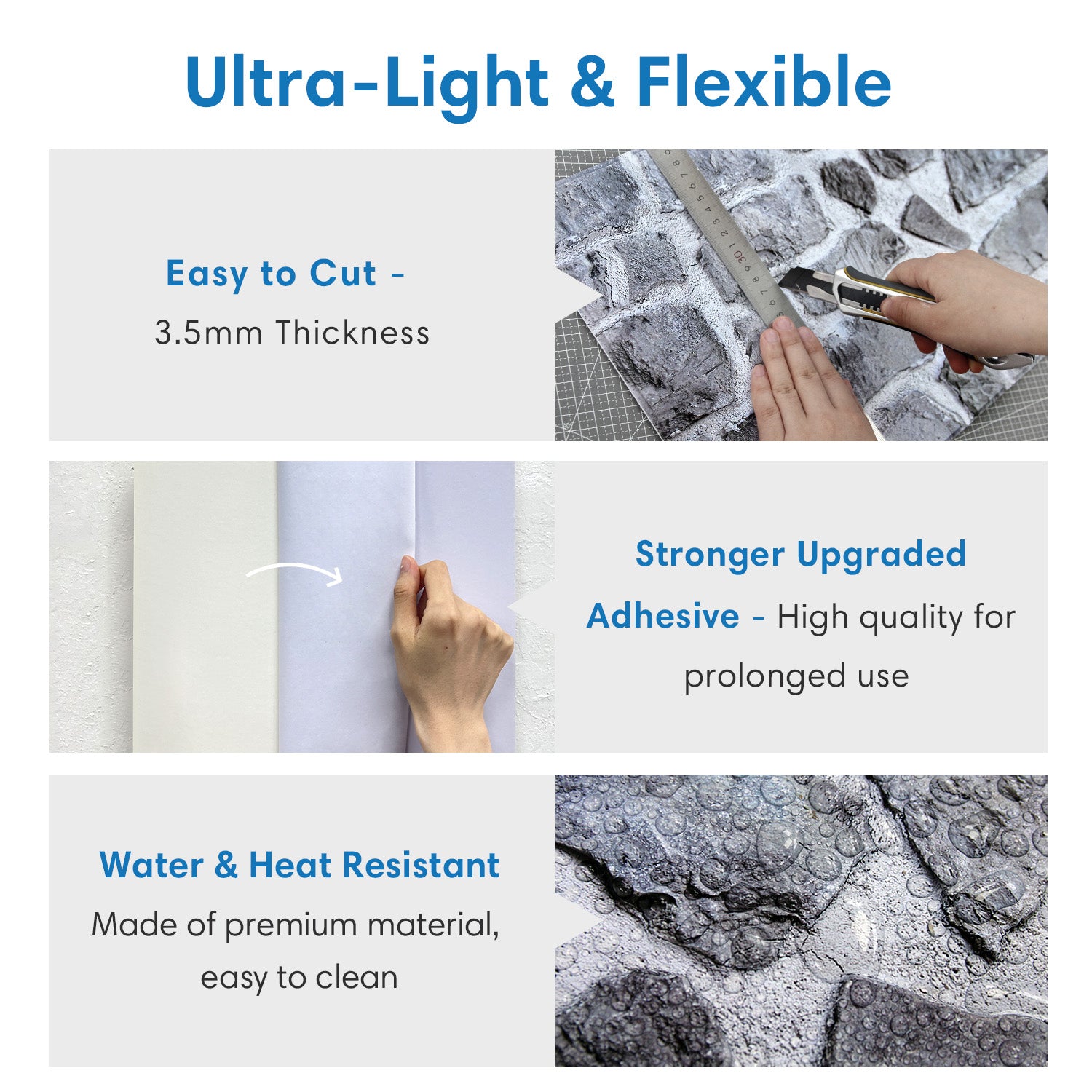 Ultra-Light & Flexible

Easy to Cut -
3.5mm Thickness

Stronger Upgraded Adhesive - High quality for prolonged use

Water & Heat Resistant
Made of premium material, easy to clean