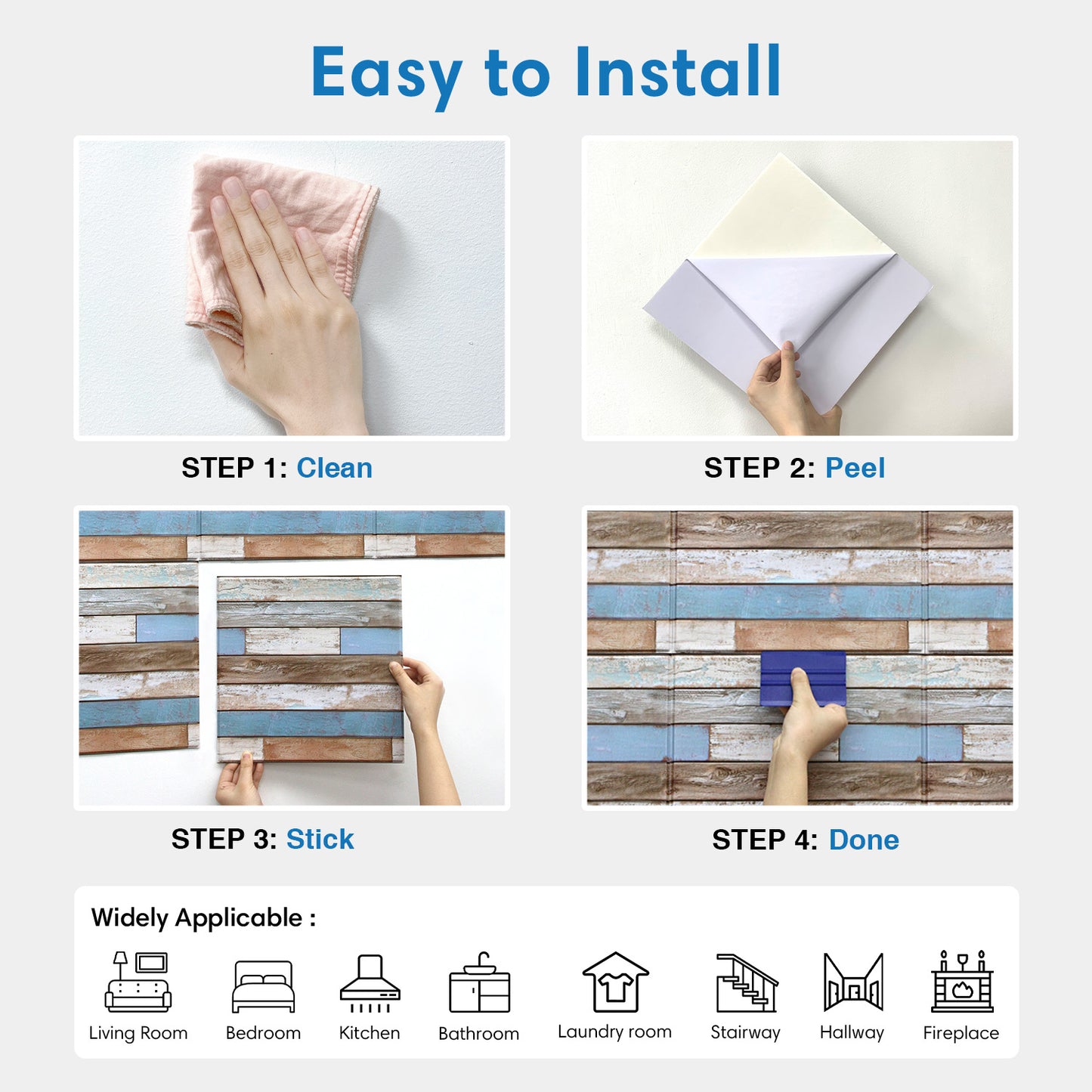 Easy to Install

STEP 1: Clean

STEP 2: Peel

STEP 3: Stick

STEP 4: Done

Widely Applicable :

Living Room Bedroom Kitchen Bathroom Laundry room Stairway Hallway Fireplace