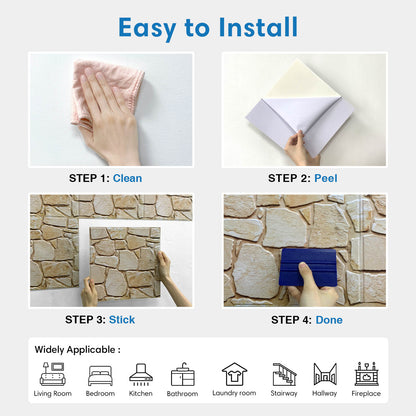 Easy to Install

STEP 1: Clean

STEP 2: Peel

STEP 3: Stick

STEP 4: Done

Widely Applicable :

Living Room
Bedroom
Kitchen
Bathroom
Laundry room
Stairway
Hallway
Fireplace