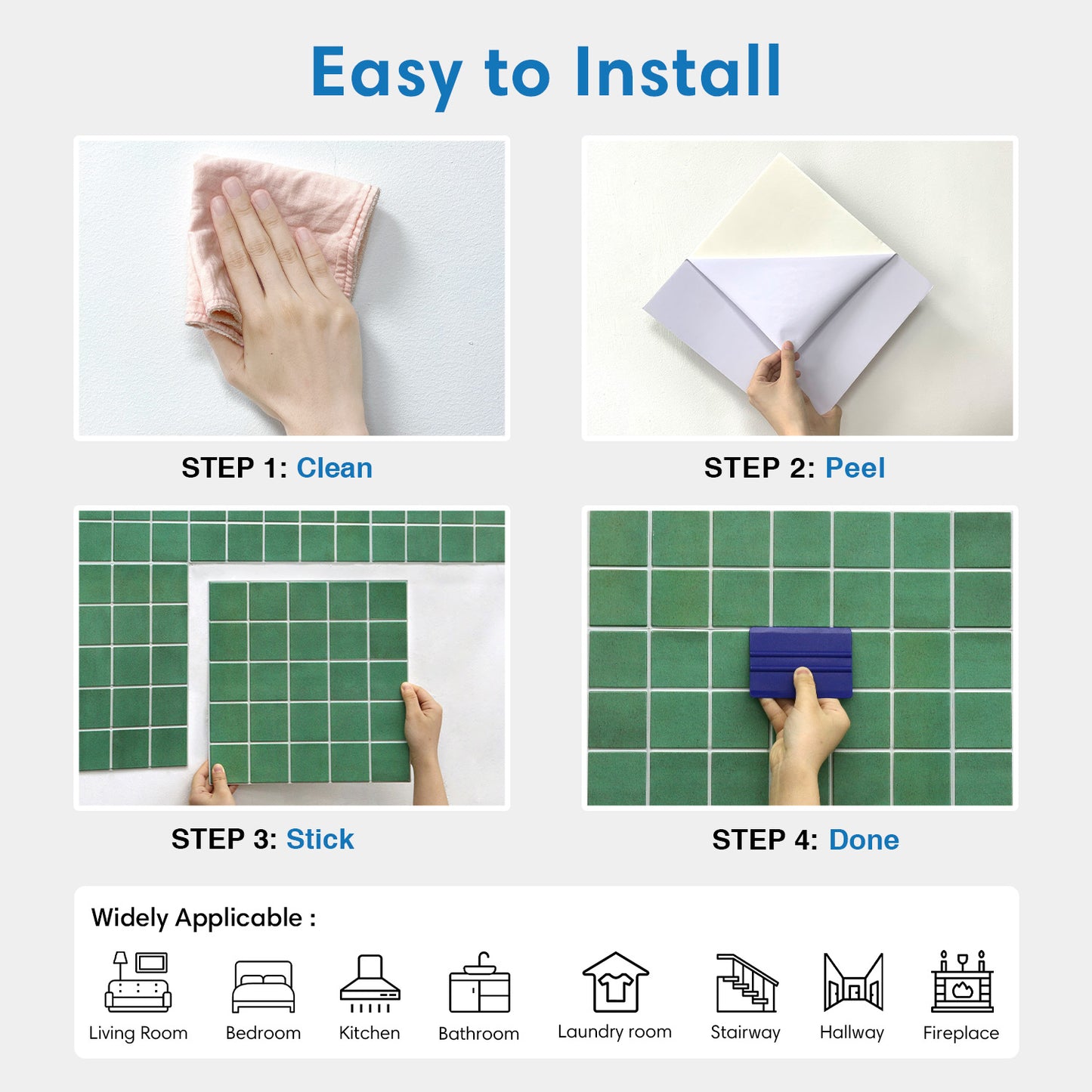 Easy to Install

STEP 1: Clean

STEP 2: Peel

STEP 3: Stick

STEP 4: Done

Widely Applicable :

Living Room

Bedroom

Kitchen

Bathroom

Laundry room

Stairway

Hallway

Fireplace