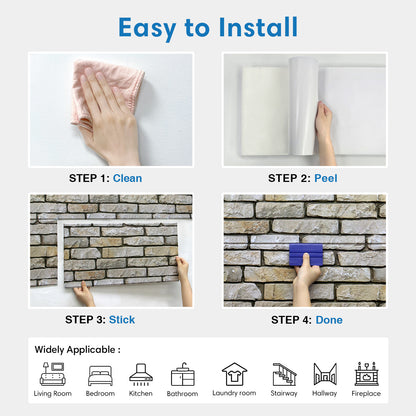 Easy to Install

STEP 1: Clean

STEP 2: Peel

STEP 3: Stick

STEP 4: Done

Widely Applicable :

Living Room
Bedroom
Kitchen
Bathroom
Laundry room
Stairway
Hallway
Fireplace