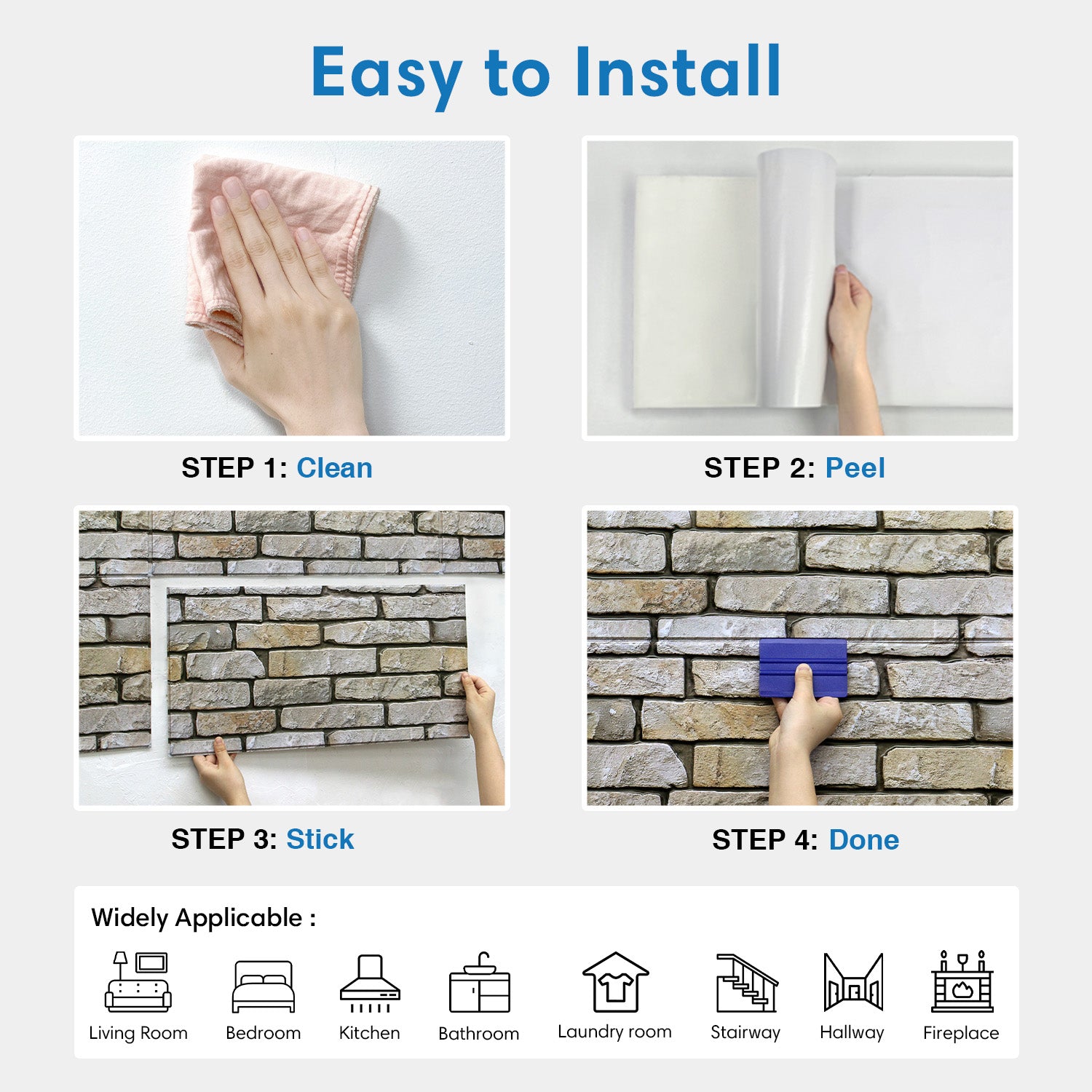 Easy to Install

STEP 1: Clean

STEP 2: Peel

STEP 3: Stick

STEP 4: Done

Widely Applicable :

Living Room Bedroom Kitchen Bathroom Laundry room Stairway Hallway Fireplace